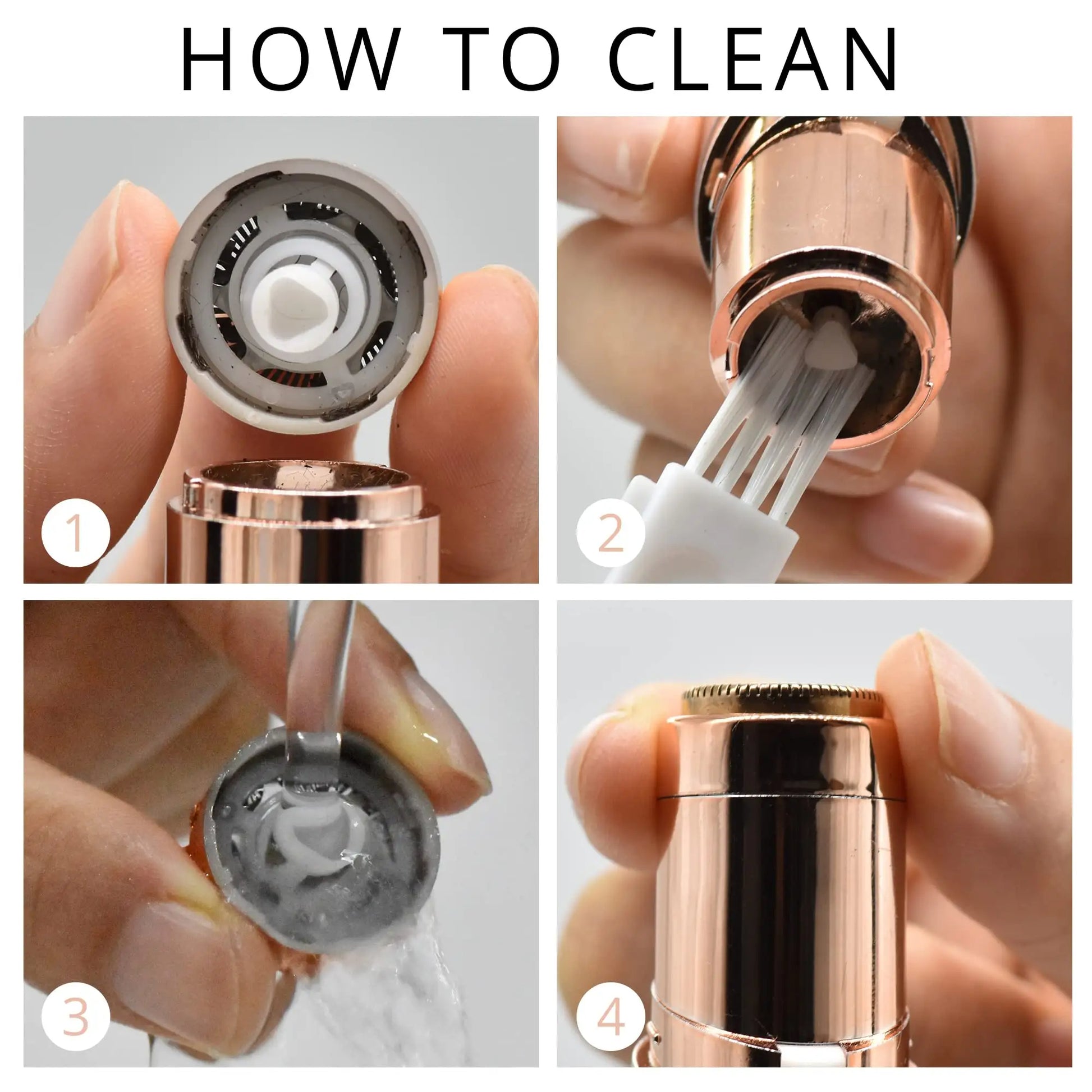 HOW TO CLEAN

1

2

3

4