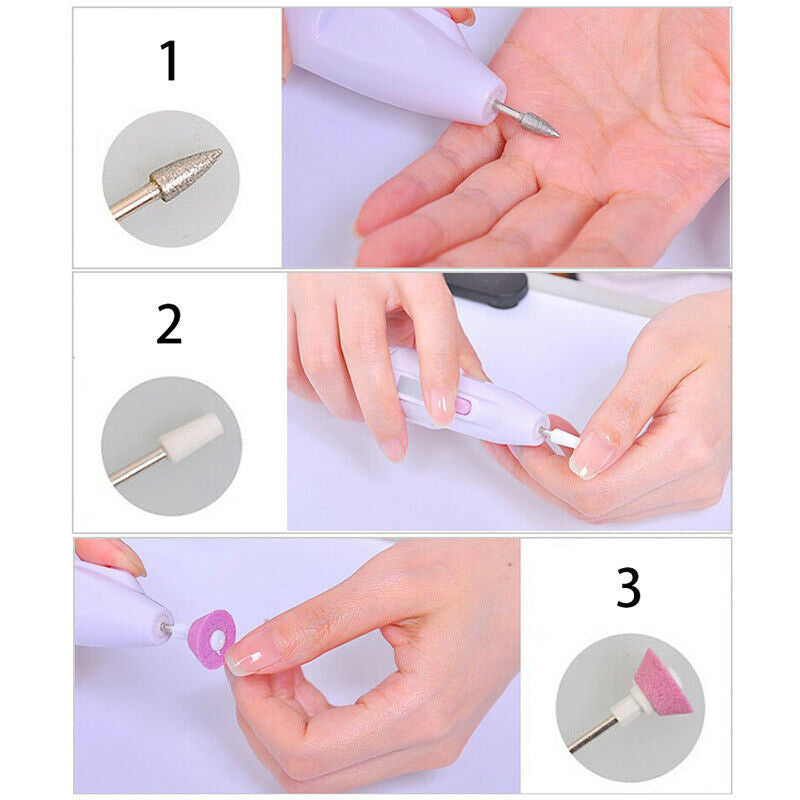 1

2

3